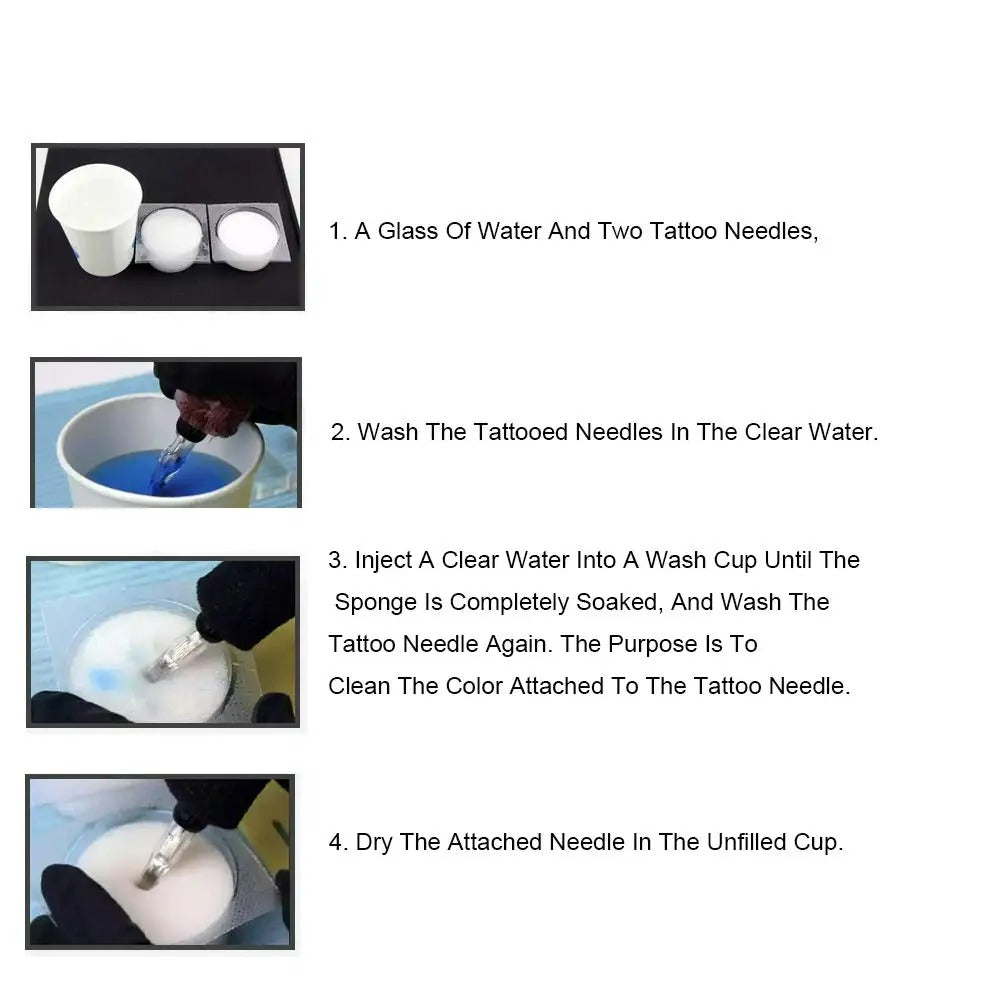 1. A Glass Of Water And Two Tattoo Needles,

2. Wash The Tattooed Needles In The Clear Water.

3. Inject A Clear Water Into A Wash Cup Until The Sponge Is Completely Soaked, And Wash The Tattoo Needle Again. The Purpose Is To Clean The Color Attached To The Tattoo Needle.

4. Dry The Attached Needle In The Unfilled Cup.