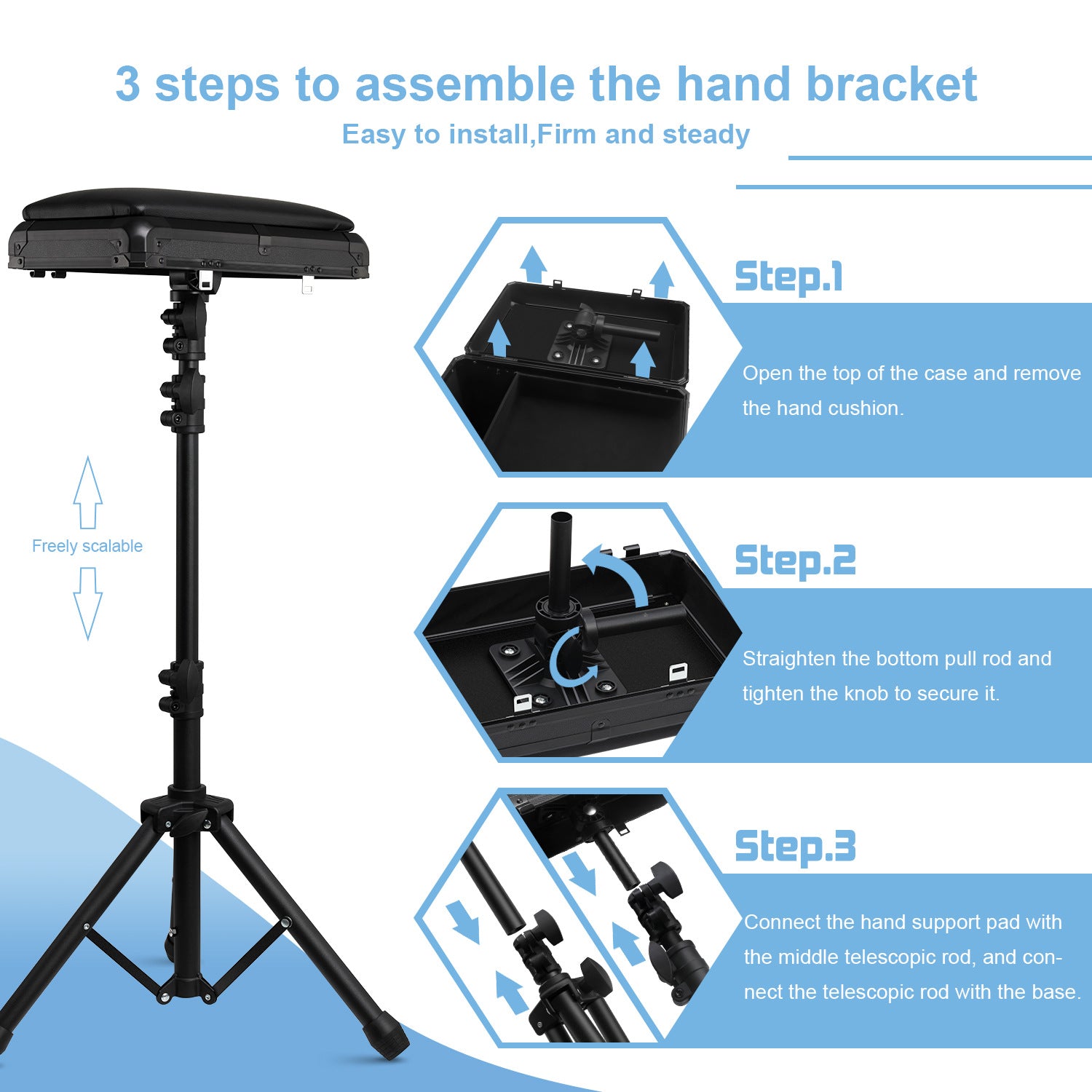 3 steps to assemble the hand bracket
Easy to install,Firm and steady

Freely scalable

Step.1
Open the top of the case and remove the hand cushion.

Step.2
Straighten the bottom pull rod and tighten the knob to secure it.

Step.3
Connect the hand support pad with the middle telescopic rod, and connect the telescopic rod with the base.