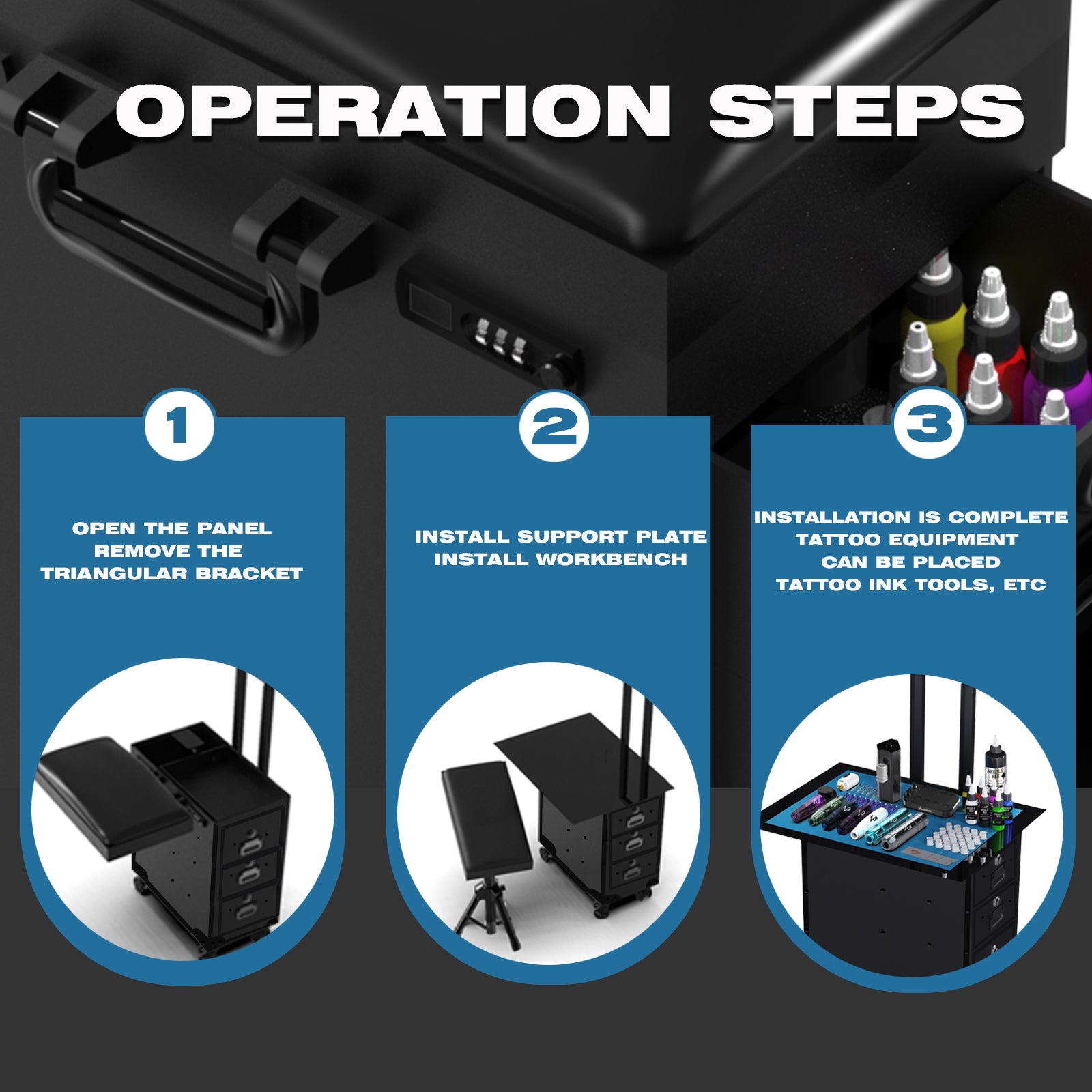 OPERATION STEPS

1

OPEN THE PANEL
REMOVE THE
TRIANGULAR BRACKET

2

INSTALL SUPPORT PLATE
INSTALL WORKBENCH

3

INSTALLATION IS COMPLETE
TATTOO EQUIPMENT
CAN BE PLACED
TATTOO INK TOOLS, ETC