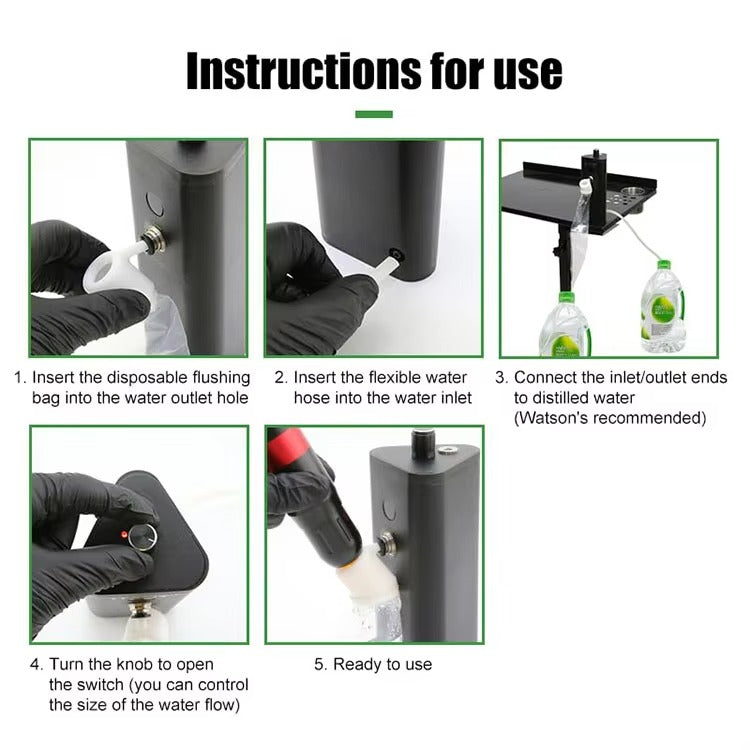 Instructions for use

1. Insert the disposable flushing bag into the water outlet hole

2. Insert the flexible water hose into the water inlet

3. Connect the inlet/outlet ends to distilled water (Watson's recommended)

4. Turn the knob to open the switch (you can control the size of the water flow)

5. Ready to use