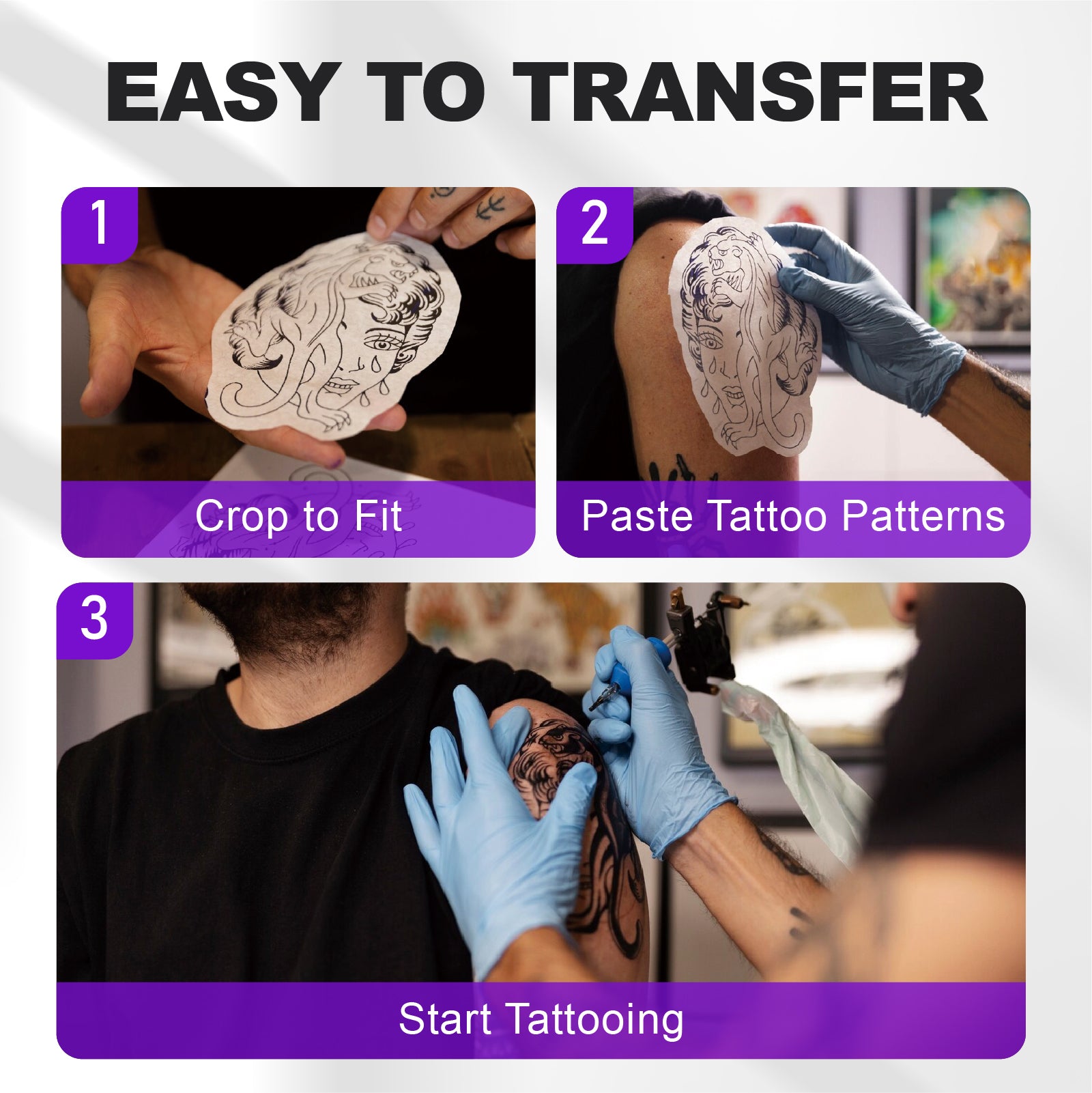 EASY TO TRANSFER

1

Crop to Fit

2

Paste Tattoo Patterns

3

Start Tattooing